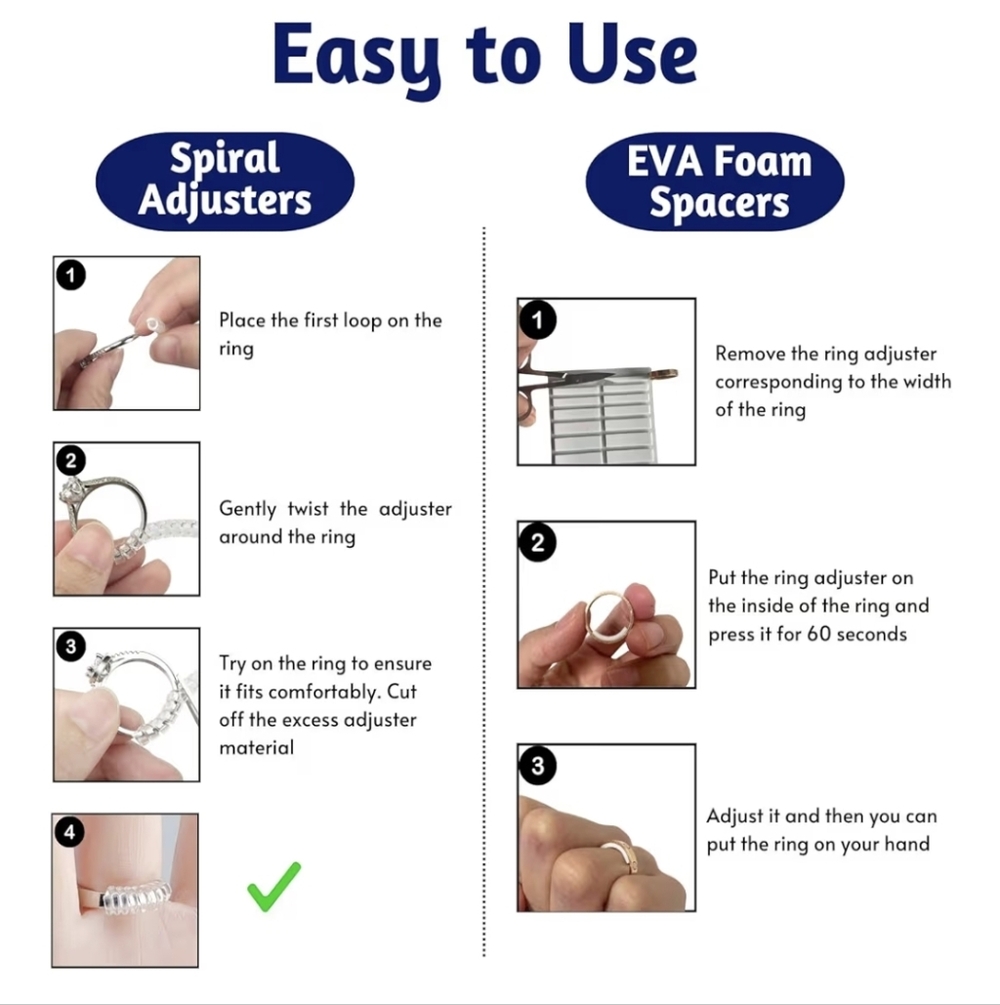 Easy to Use

Spiral Adjusters

1
Place the first loop on the ring

2
Gently twist the adjuster around the ring

3
Try on the ring to ensure it fits comfortably. Cut off the excess adjuster material

4

EVA Foam Spacers

1
Remove the ring adjuster corresponding to the width of the ring

2
Put the ring adjuster on the inside of the ring and press it for 60 seconds

3
Adjust it and then you can put the ring on your hand